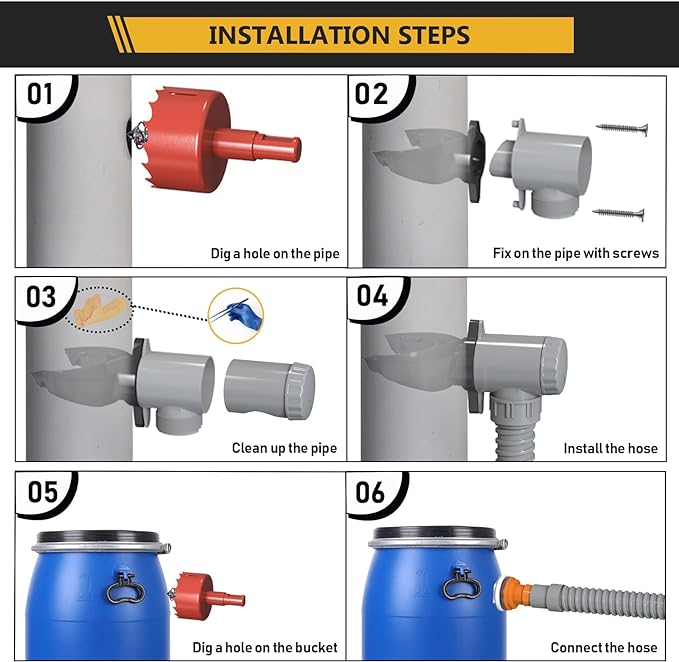 INSTALLATION STEPS

01

Dig a hole on the pipe

02

Fix on the pipe with screws

03

Clean up the pipe

04

Install the hose

05

Dig a hole on the bucket

06

Connect the hose